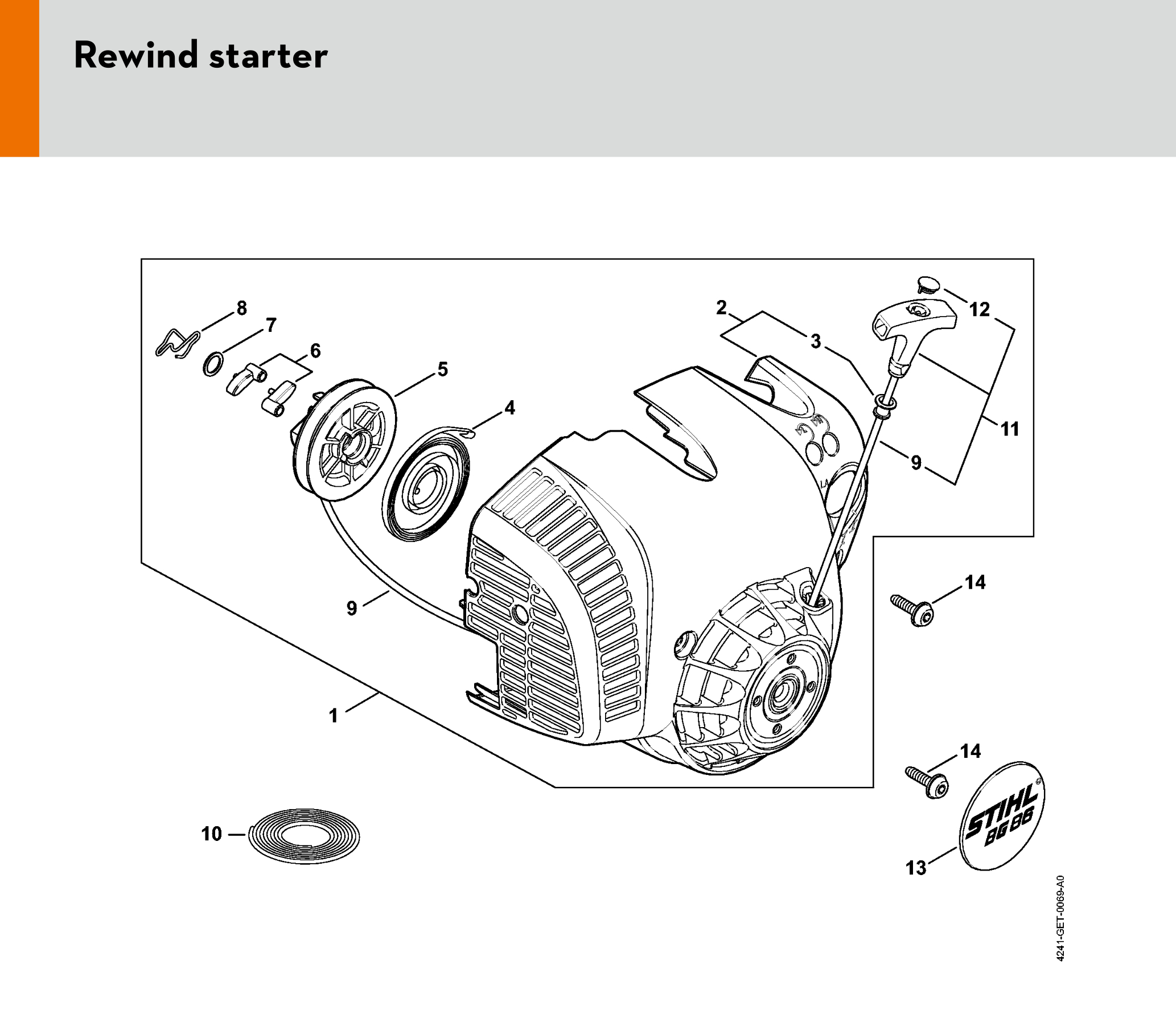 Rewind starter

8
7
6
5
4
2
3
12
11
9
9
1
14
14
10
STIHL BG 86
13
4241-GET-0069-A0